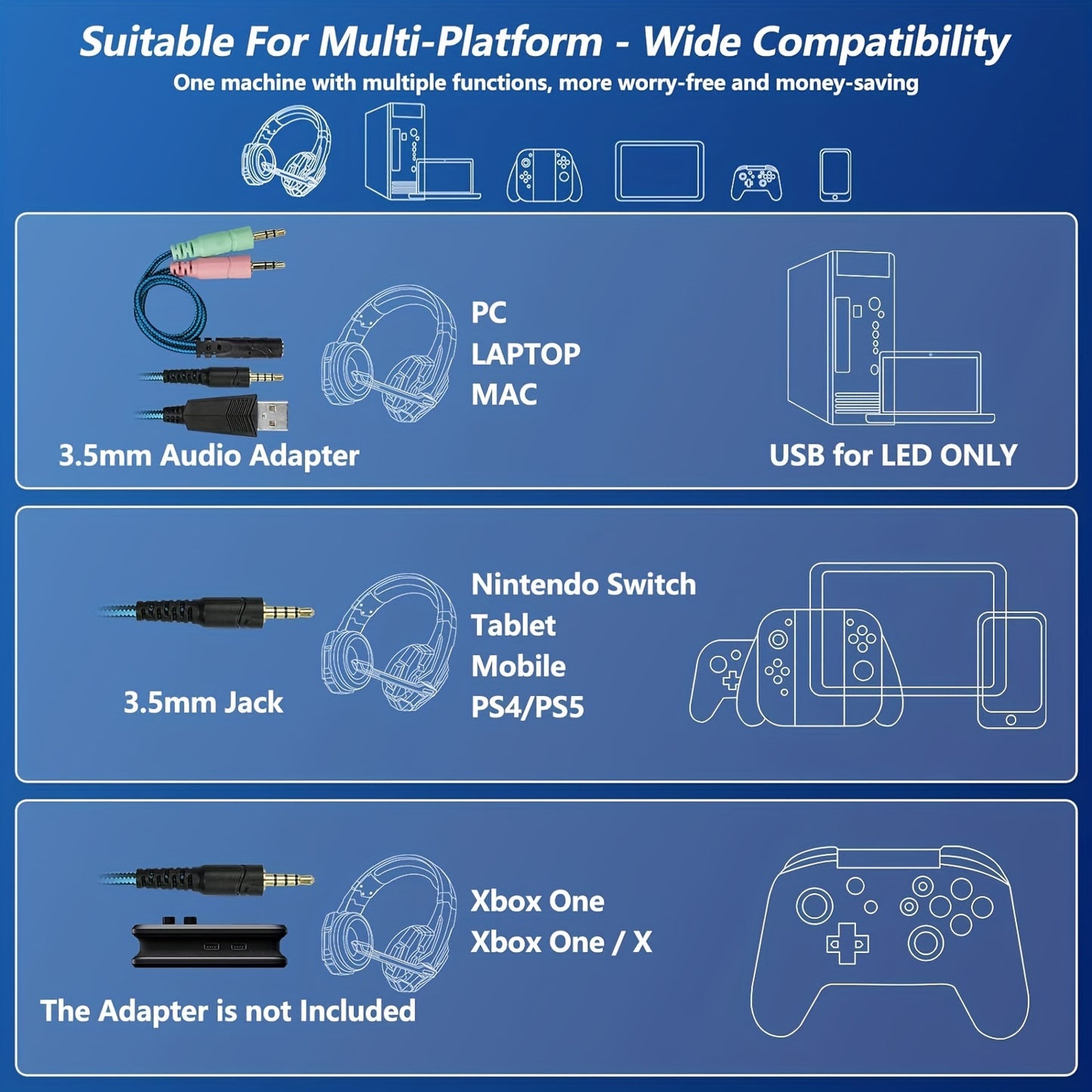 Suitable For Multi-Platform - Wide Compatibility

One machine with multiple functions, more worry-free and money-saving

PC
LAPTOP
MAC

3.5mm Audio Adapter

USB for LED ONLY

Nintendo Switch
Tablet
Mobile
PS4/PS5

3.5mm Jack

Xbox One
Xbox One / X

The Adapter is not Included