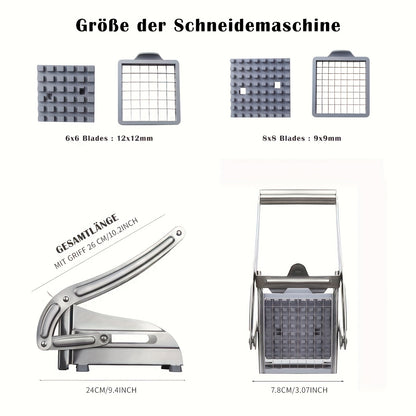 Größe der Schneidemaschine

6x6 Blades : 12x12mm

8x8 Blades : 9x9mm

GESAMTLÄNGE
MIT GRIFF 26 CM/10.2INCH

24CM/9.4INCH

7.8CM/3.07INCH