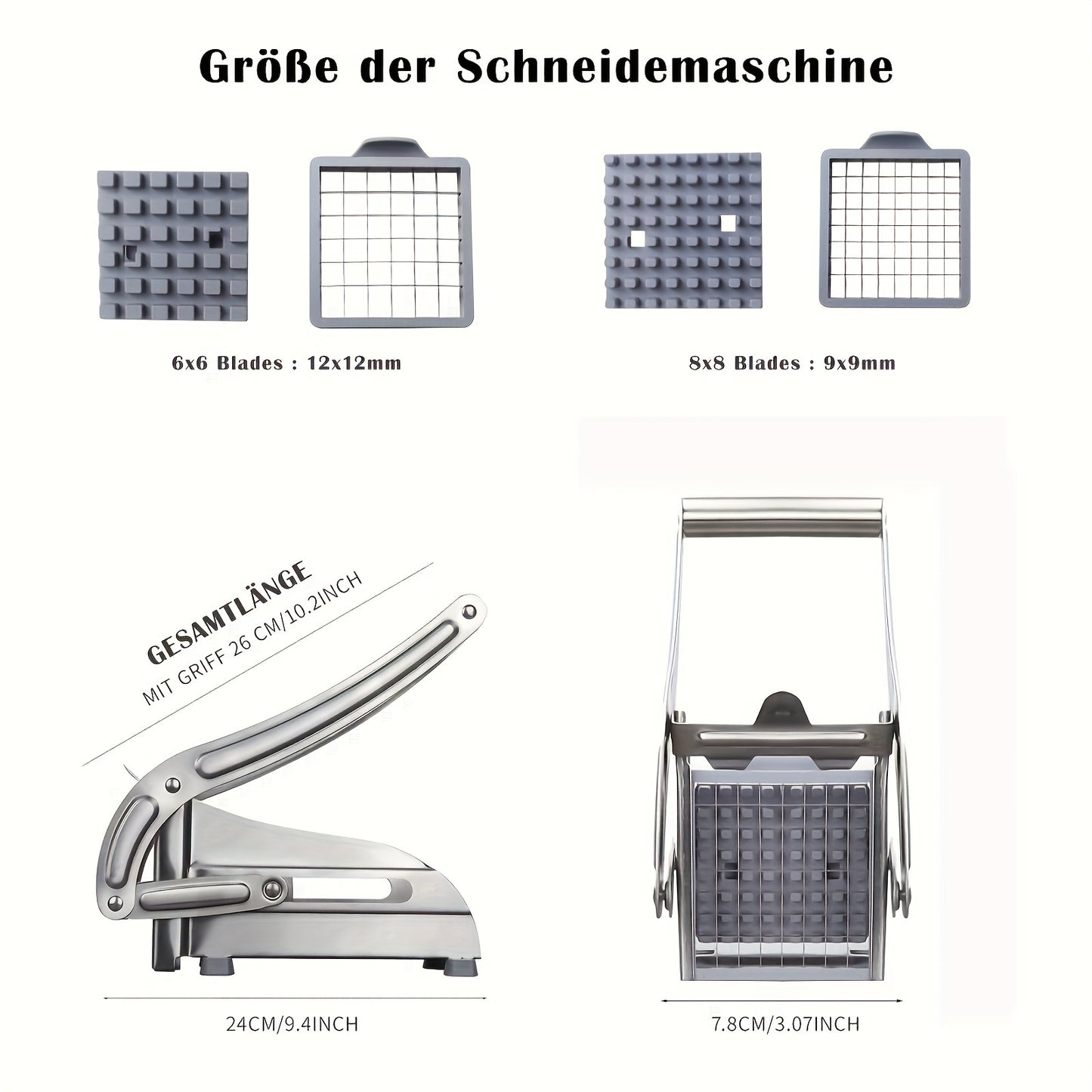 Größe der Schneidemaschine

6x6 Blades : 12x12mm

8x8 Blades : 9x9mm

GESAMTLÄNGE
MIT GRIFF 26 CM/10.2INCH

24CM/9.4INCH

7.8CM/3.07INCH