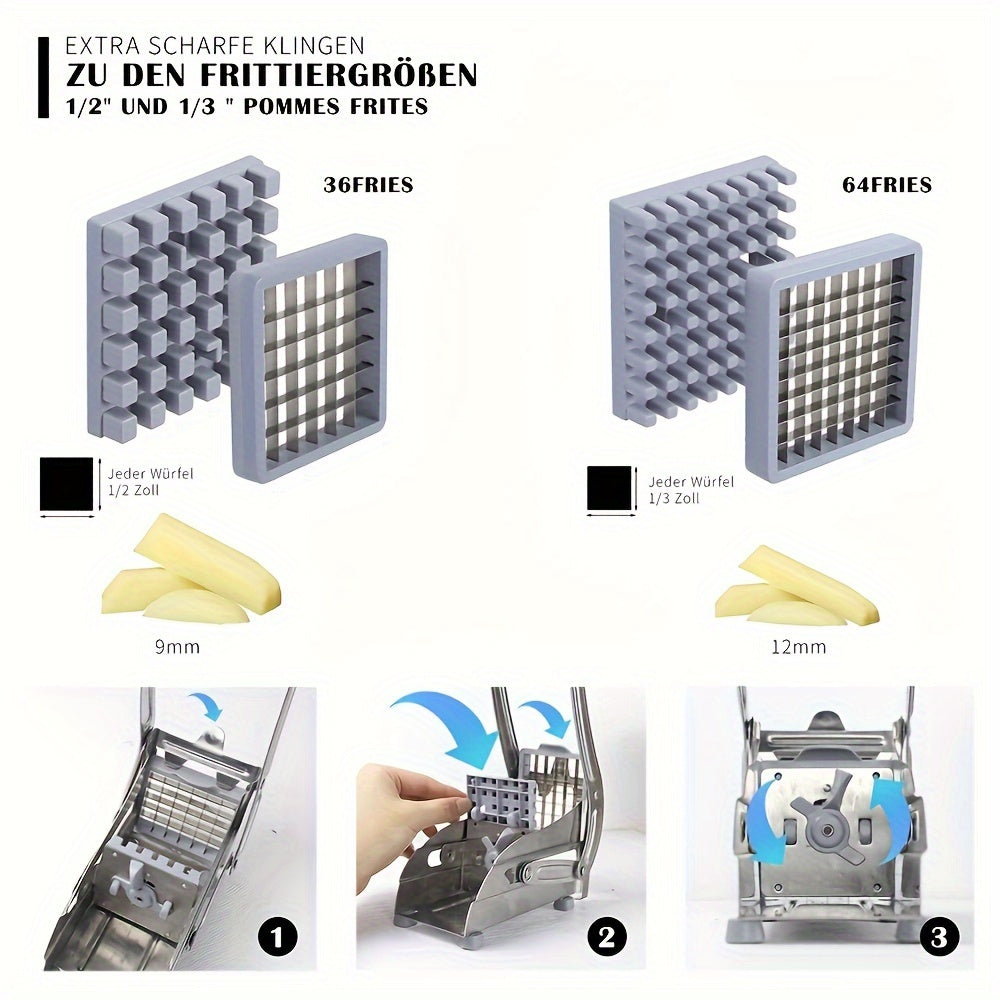 EXTRA SCHARFE KLINGEN
ZU DEN FRITTIERGRÖßEN
1/2" UND 1/3 " POMMES FRITES

36FRIES

Jeder Würfel
1/2 Zoll

9mm

64FRIES

Jeder Würfel
1/3 Zoll

12mm

1

2

3